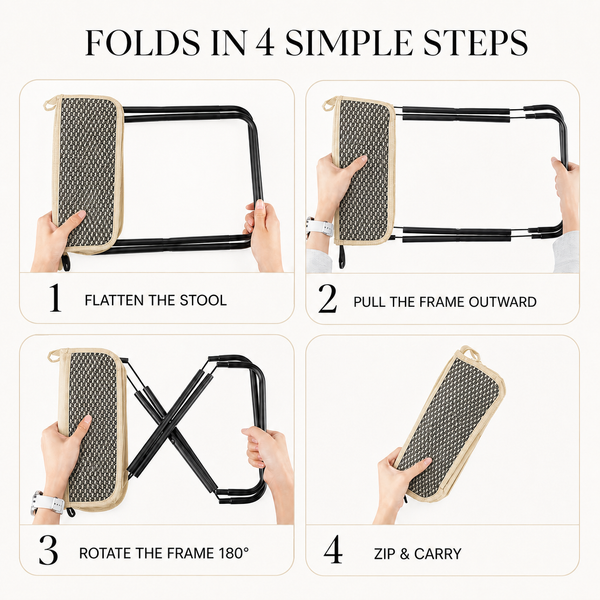 FOLDS IN 4 SIMPLE STEPS

1 FLATTEN THE STOOL

2 PULL THE FRAME OUTWARD

3 ROTATE THE FRAME 180°

4 ZIP & CARRY